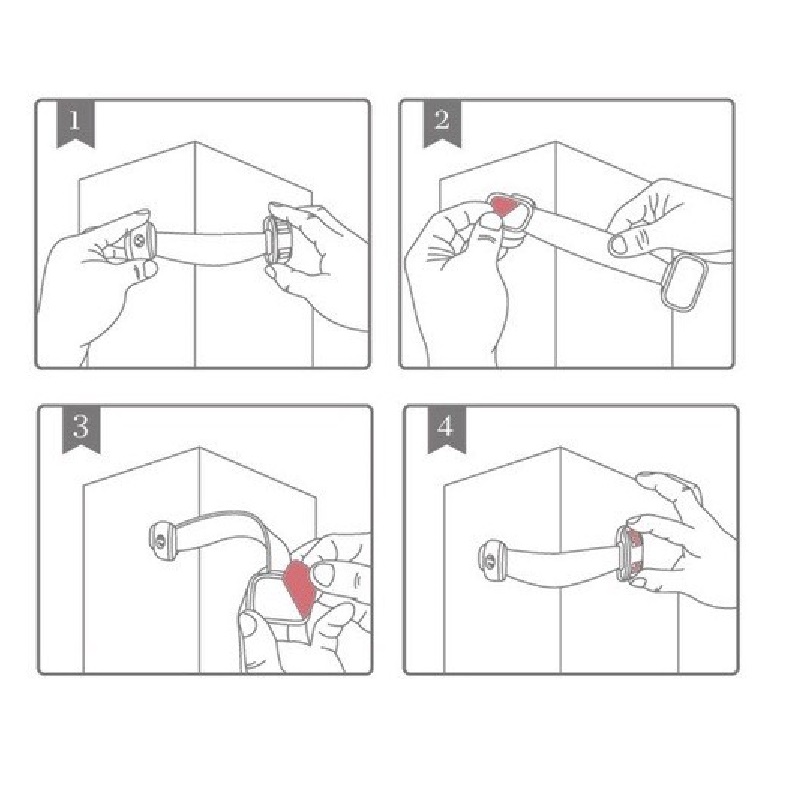 1

2

3

4