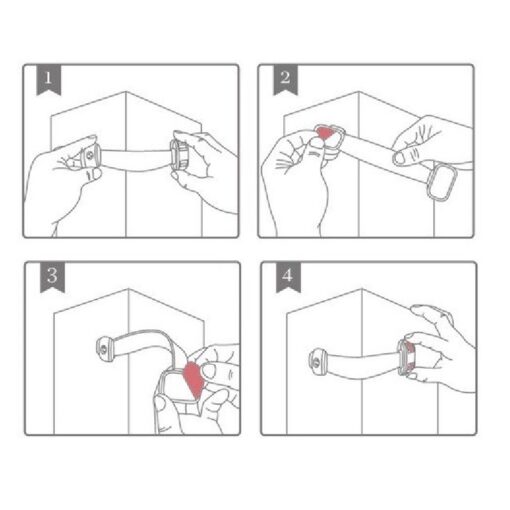 1

2

3

4