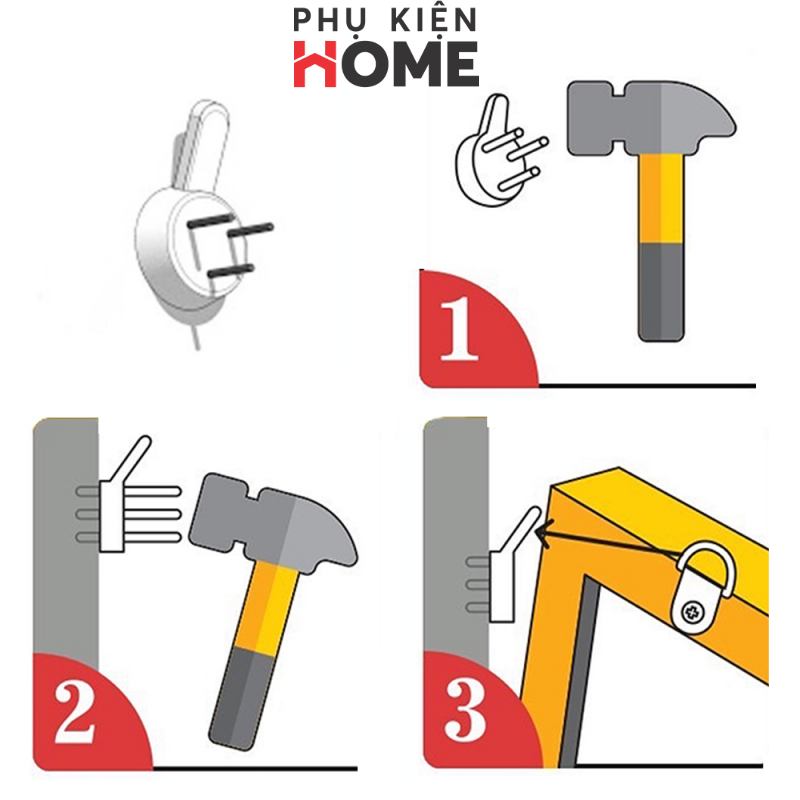 PHỤ KIỆN
HOME

1

2

3